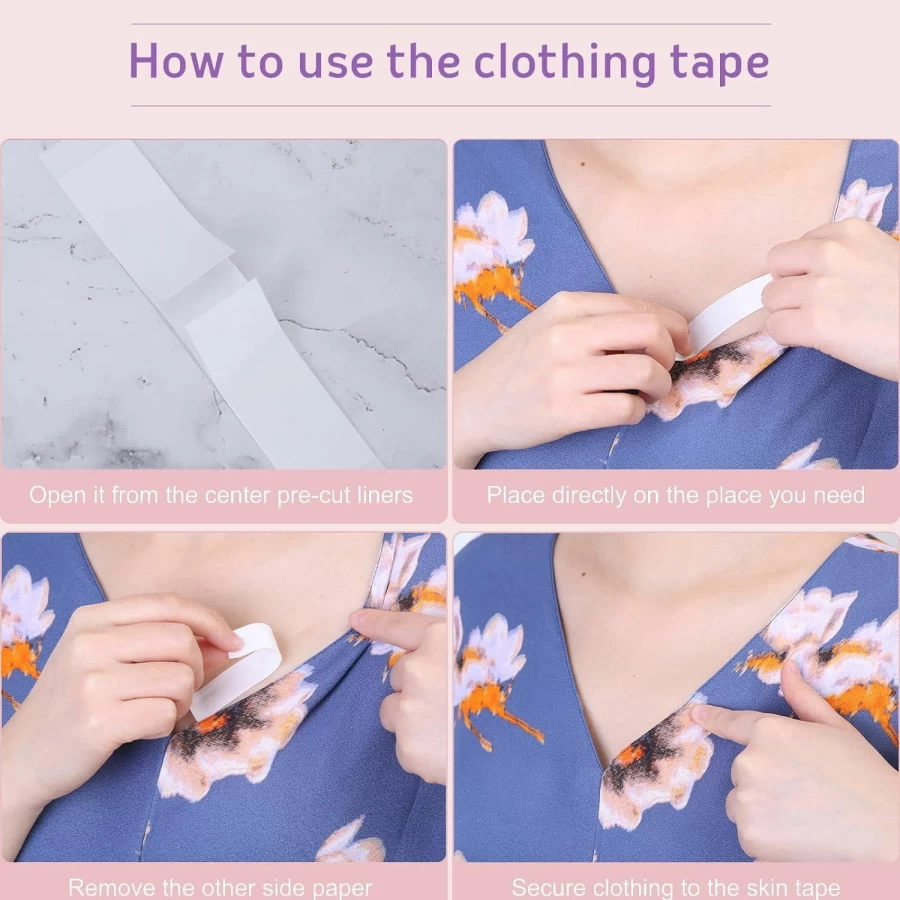 How to use the clothing tape

Open it from the center pre-cut liners

Place directly on the place you need

Remove the other side paper

Secure clothing to the skin tape