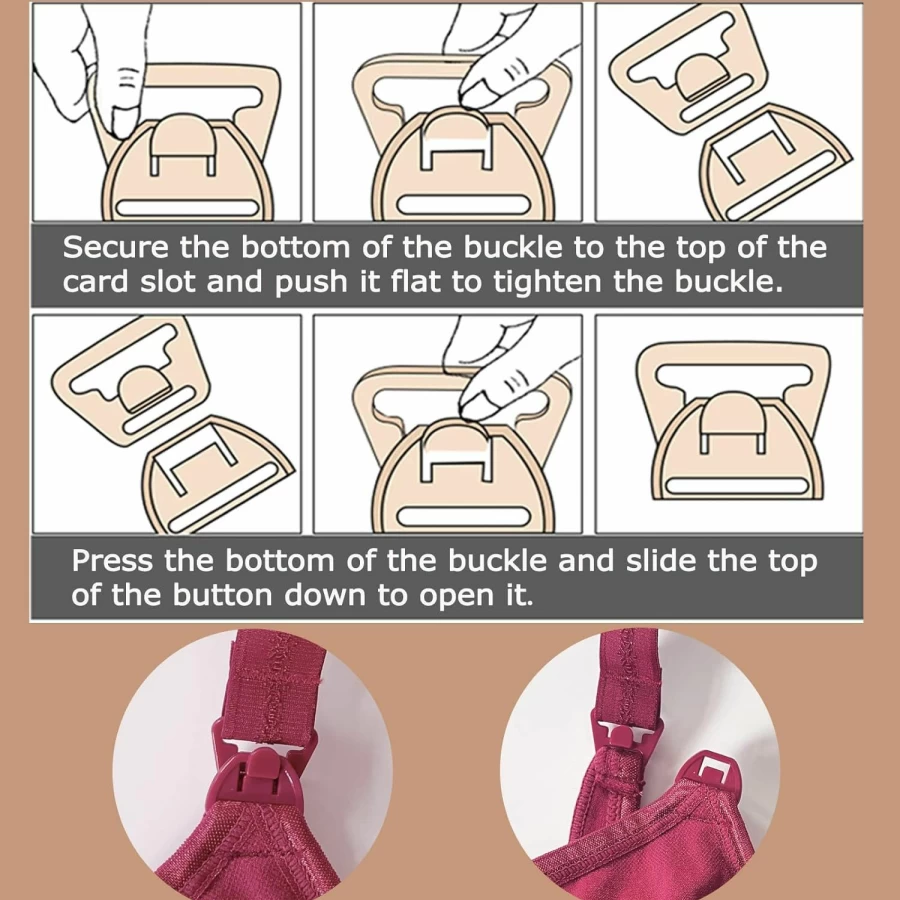 Secure the bottom of the buckle to the top of the card slot and push it flat to tighten the buckle.

Press the bottom of the buckle and slide the top of the button down to open it.