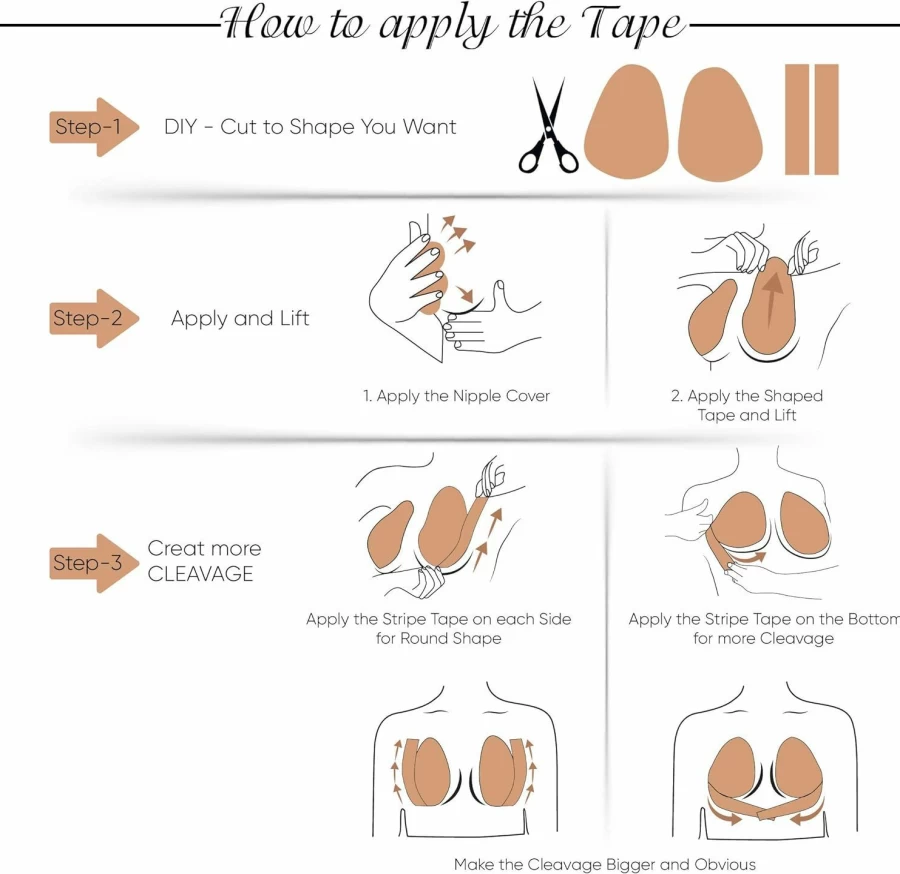 How to apply the Tape

Step-1 DIY - Cut to Shape You Want

Step-2 Apply and Lift

1. Apply the Nipple Cover

2. Apply the Shaped Tape and Lift

Step-3 Creat more CLEAVAGE

Apply the Stripe Tape on each Side for Round Shape

Apply the Stripe Tape on the Bottom for more Cleavage

Make the Cleavage Bigger and Obvious