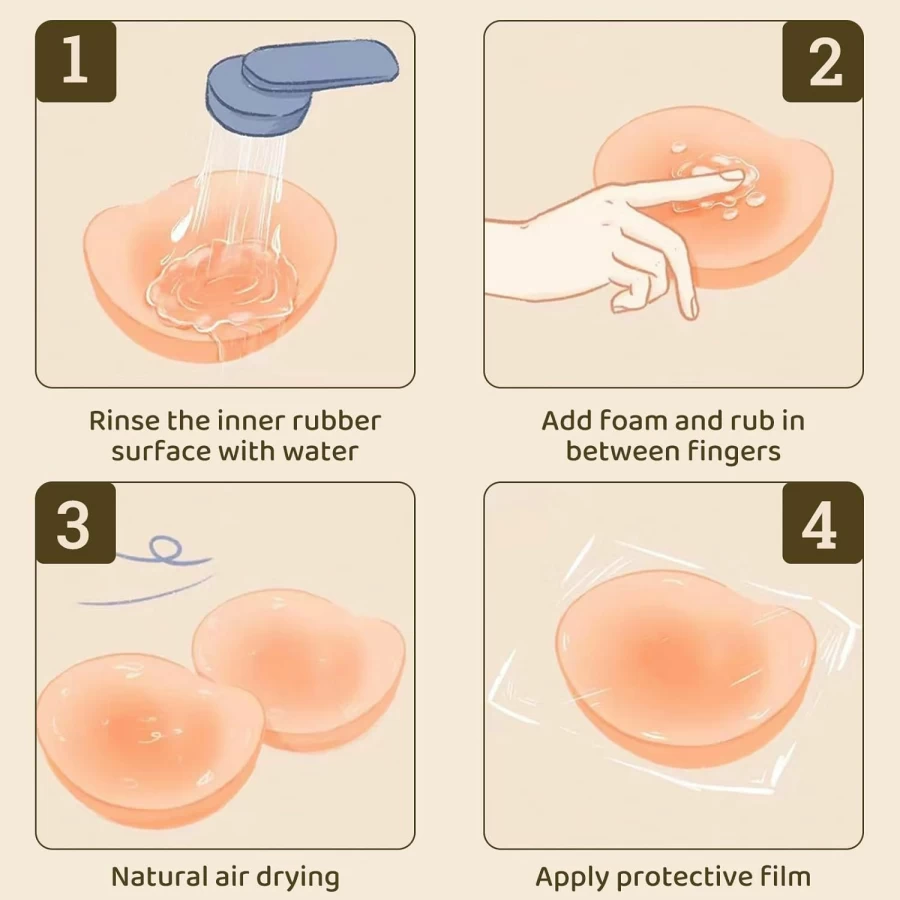 1

Rinse the inner rubber surface with water

2

Add foam and rub in between fingers

3

Natural air drying

4

Apply protective film