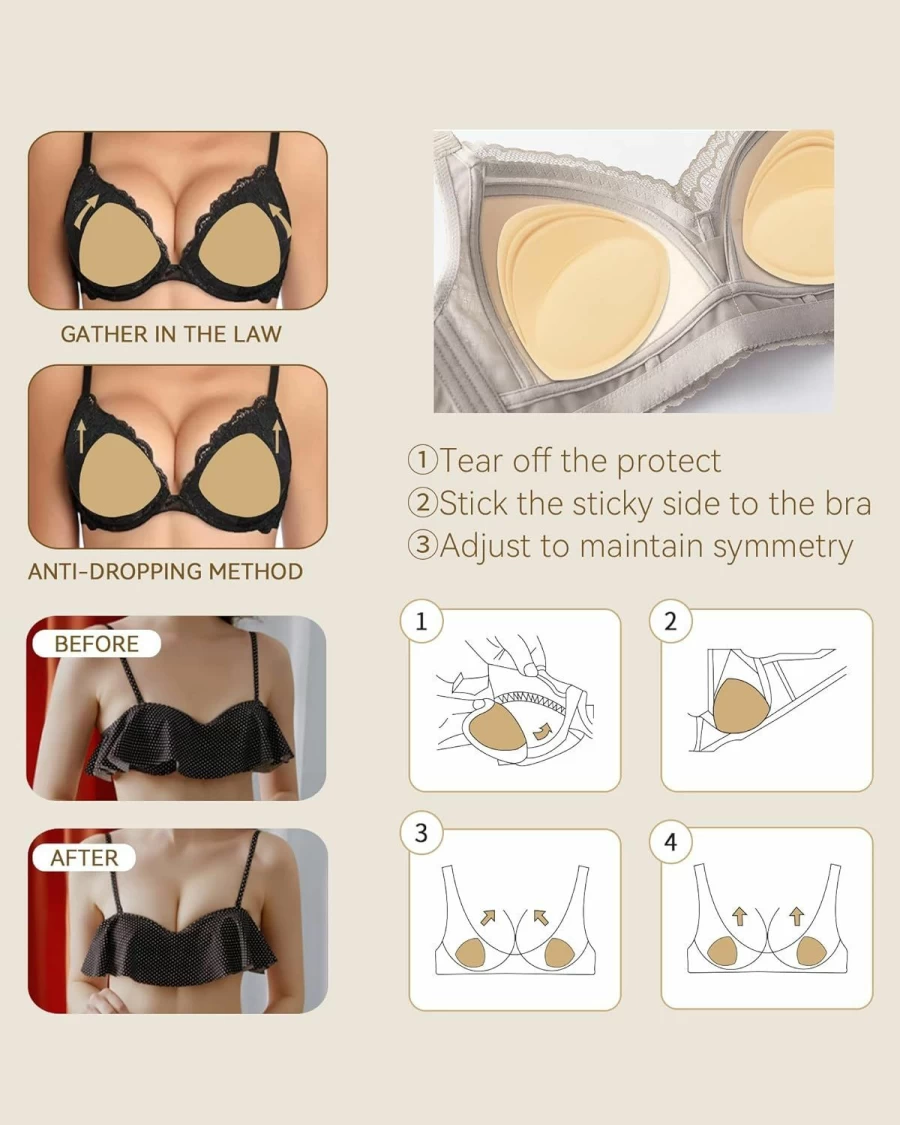 GATHER IN THE LAW

ANTI-DROPPING METHOD

BEFORE

AFTER

①Tear off the protect
②Stick the sticky side to the bra
③Adjust to maintain symmetry

1

2

3

4